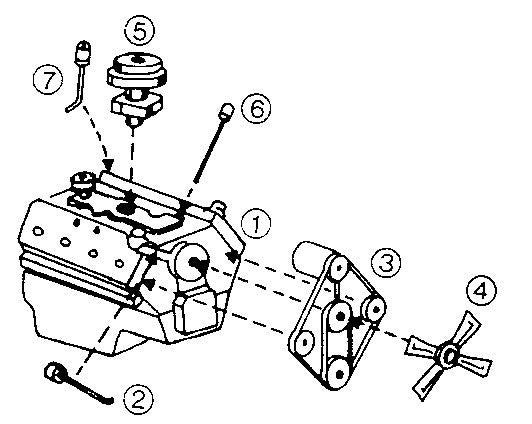 5
7
6
1
3
4
2