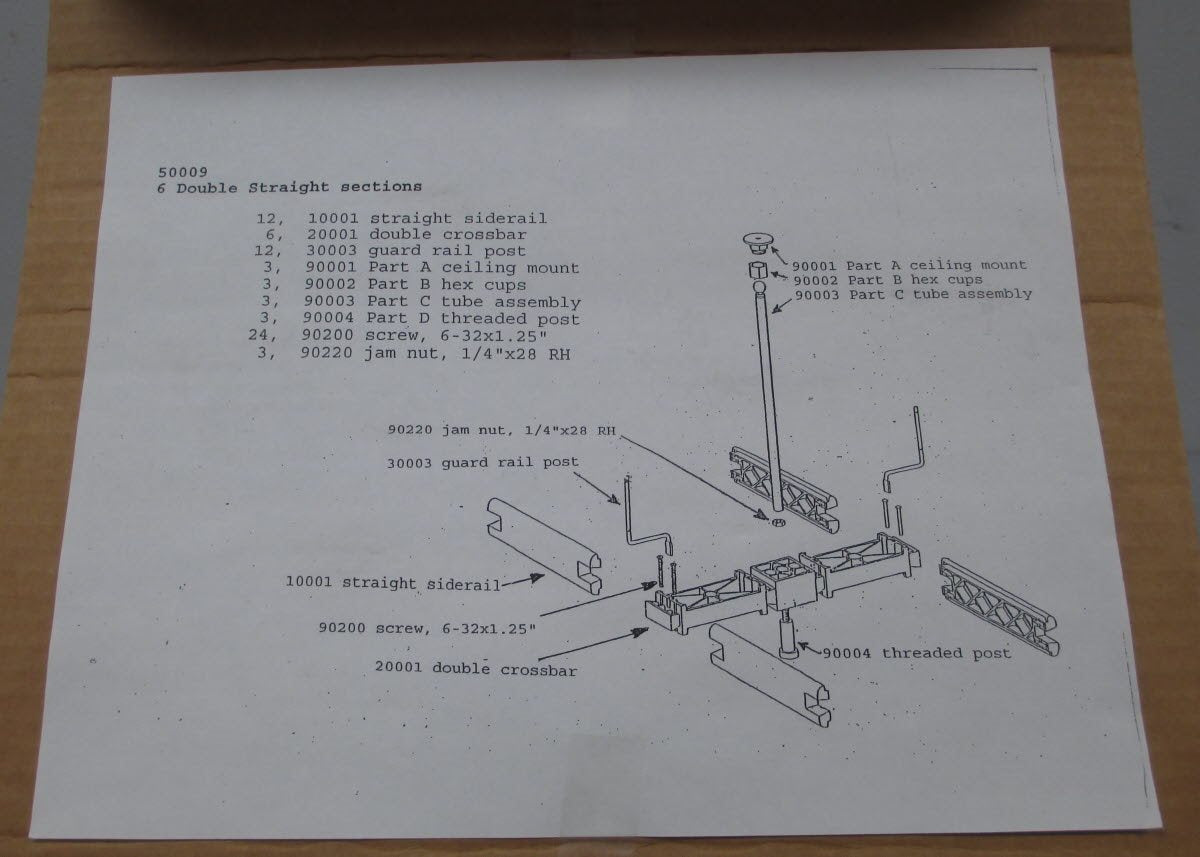 50009
6 Double Straight sections

12, 10001 straight siderail
6, 20001 double crossbar
12, 30003 guard rail post
3, 90001 Part A ceiling mount
3, 90002 Part B hex cups
3, 90003 Part C tube assembly
3, 90004 Part D threaded post
24, 90200 screw, 6-32x1.25"
3, 90220 jam nut, 1/4"x28 RH

90001 Part A ceiling mount
90002 Part B hex cups
90003 Part C tube assembly

90220 jam nut, 1/4"x28 RH

30003 guard rail post

10001 straight siderail

90200 screw, 6-32x1.25"

20001 double crossbar

90004 threaded post